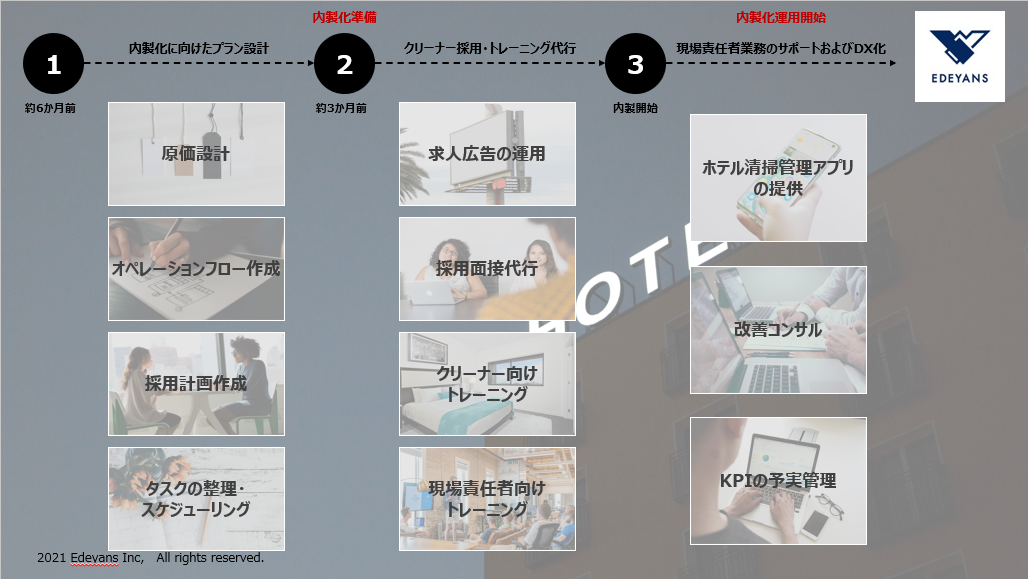 内製化準備

内製化運用開始

EDEYANS

1

内製化に向けたプラン設計

2

クリーナー採用・トレーニング代行

3

現場責任者業務のサポートおよびDX化

約6か月前

約3か月前

内製開始

原価設計

オペレーションフロー作成

採用計画作成

タスクの整理・スケジューリング

求人広告の運用

採用面接代行

クリーナー向けトレーニング

現場責任者向けトレーニング

ホテル清掃管理アプリの提供

改善コンサル

KPIの予実管理

HOTE

2021 Edeyans Inc, All rights reserved.